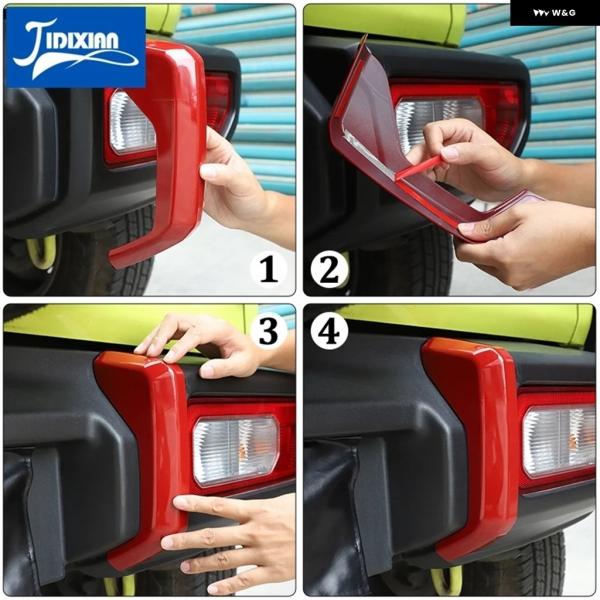 JIDIXIAN

W&G

1

2

3

4