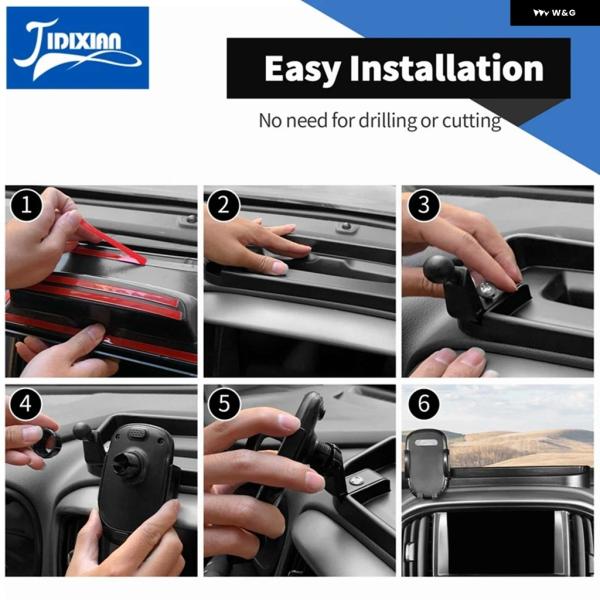 JIDIXIAN

W&G

Easy Installation

No need for drilling or cutting

1

2

3

4

5

6