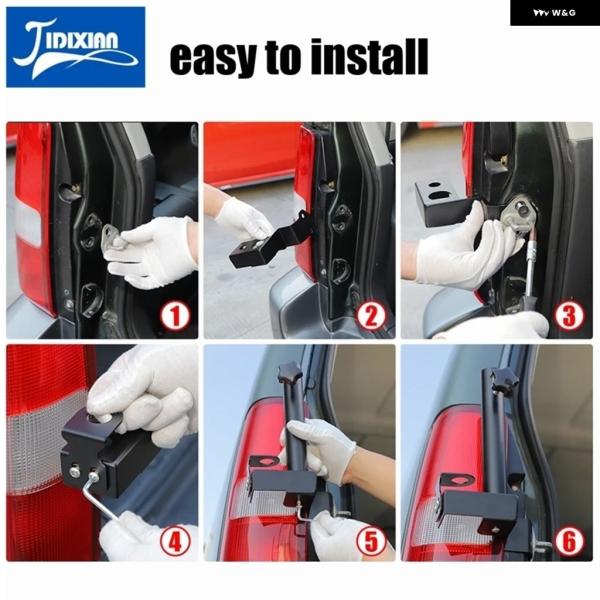 JIDIXIAN

easy to install

W&G

1

2

3

4

5

6