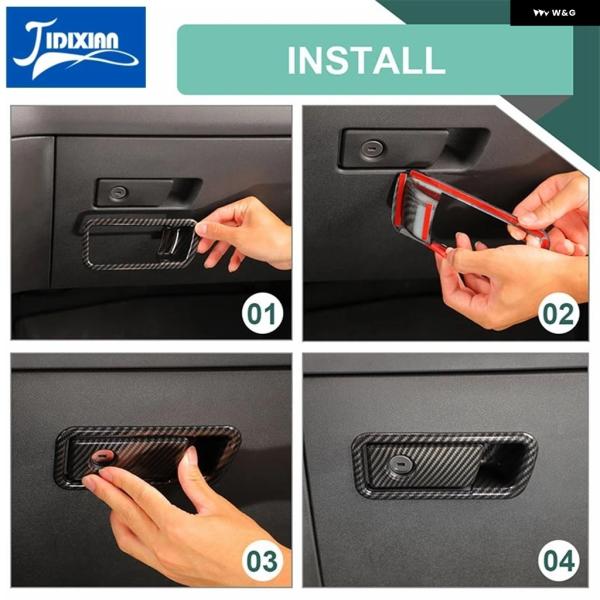 JIDIXIAN

W&G

INSTALL

01

02

03

04