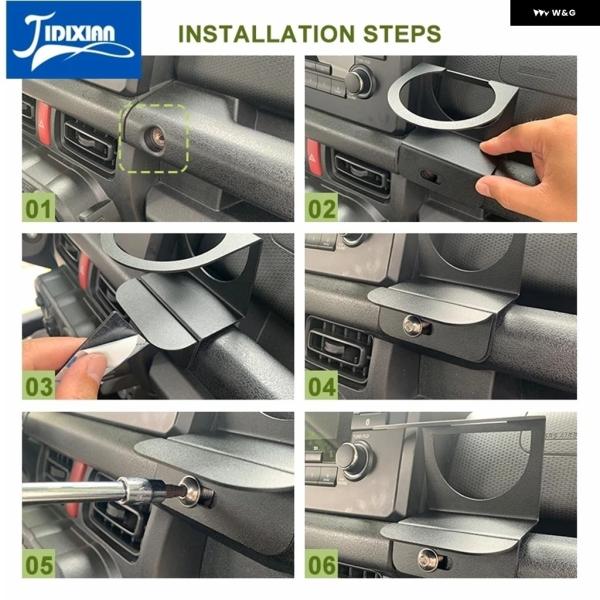 JIDIXIAN

INSTALLATION STEPS

W&G

01

02

03

04

05

06