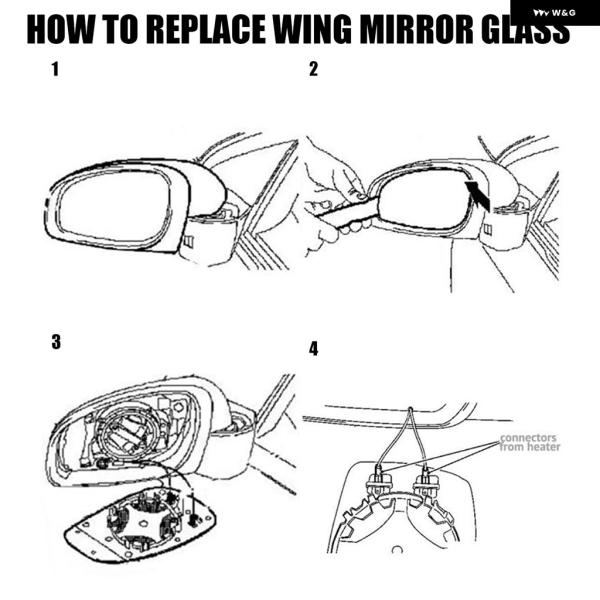 W&G

HOW TO REPLACE WING MIRROR GLASS

1

2

3

4

connectors from heater