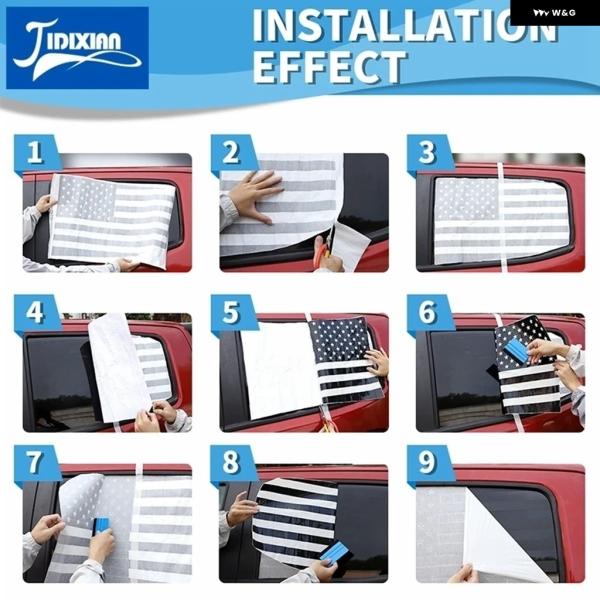 JIDIXIAN

INSTALLATION EFFECT

W&G

1

2

3

4

5

6

7

8

9