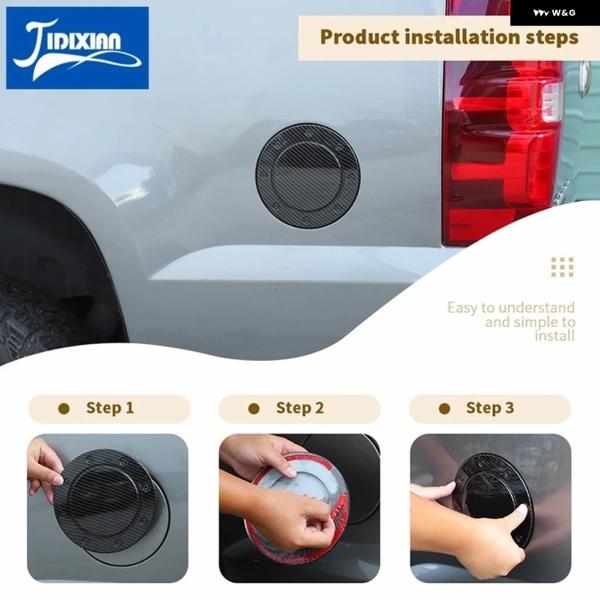 JIDIXIAN

W&G

Product installation steps

Easy to understand and simple to install

Step 1

Step 2

Step 3