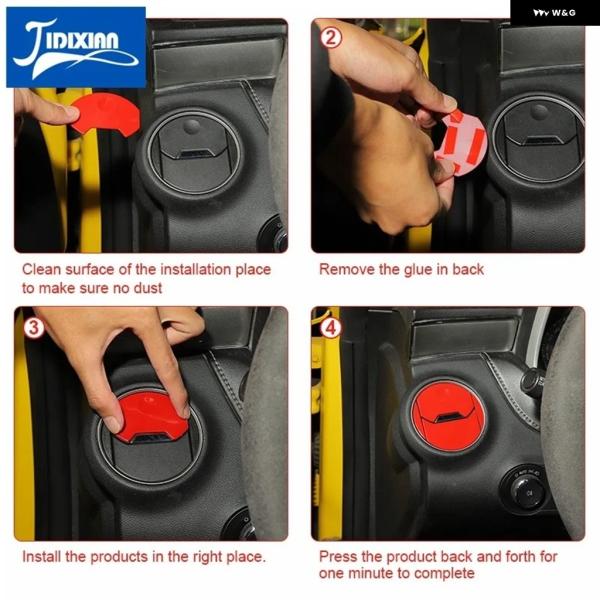 JIDIXIAN

W&G

2

Clean surface of the installation place to make sure no dust

Remove the glue in back

3

4

Install the products in the right place.

Press the product back and forth for one minute to complete