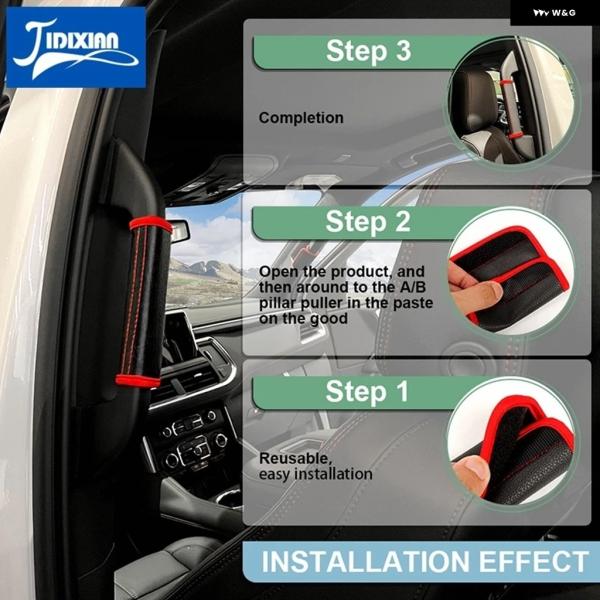 JIDIXIAN

W&G

Step 3

Completion

Step 2

Open the product, and then around to the A/B pillar puller in the paste on the good

Step 1

Reusable, easy installation

INSTALLATION EFFECT