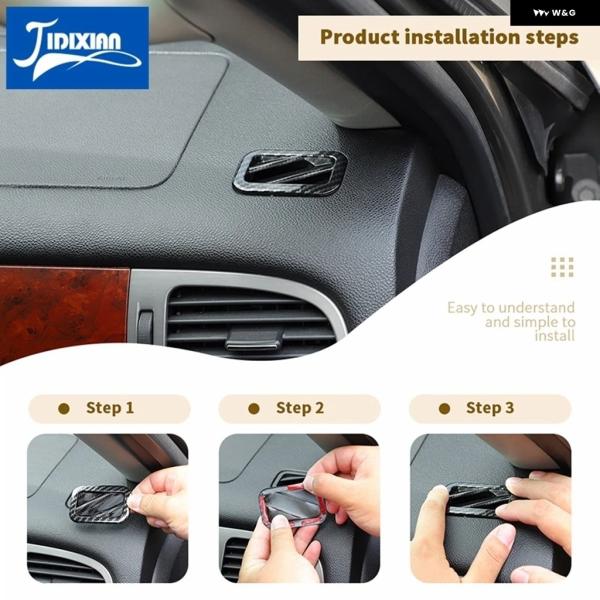 JIDIXIAN

W&G

Product installation steps

Easy to understand and simple to install

Step 1

Step 2

Step 3