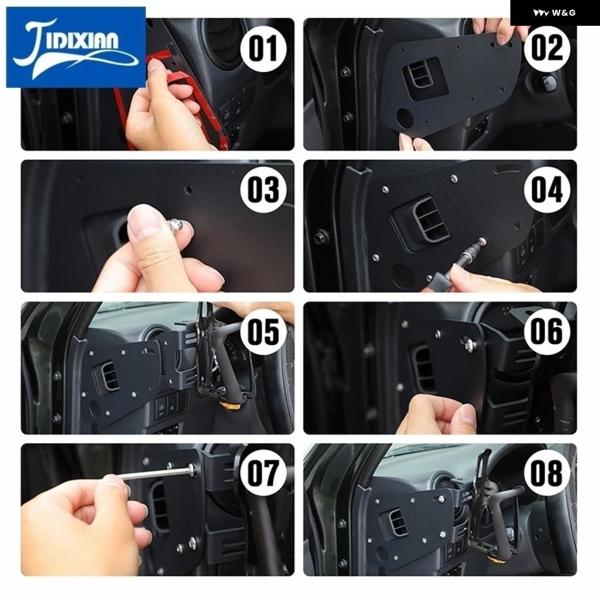 JIDIXIAN

W&G

01

02

03

04

05

06

07

08