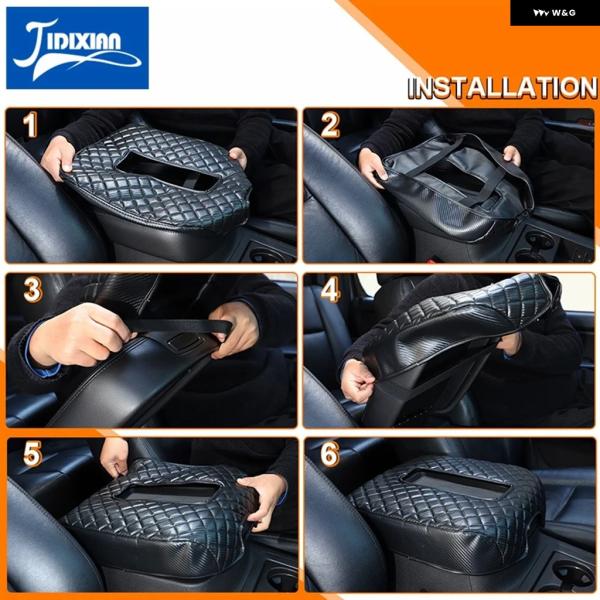 JIDIXIAN

W&G

INSTALLATION

1

2

3

4

5

6