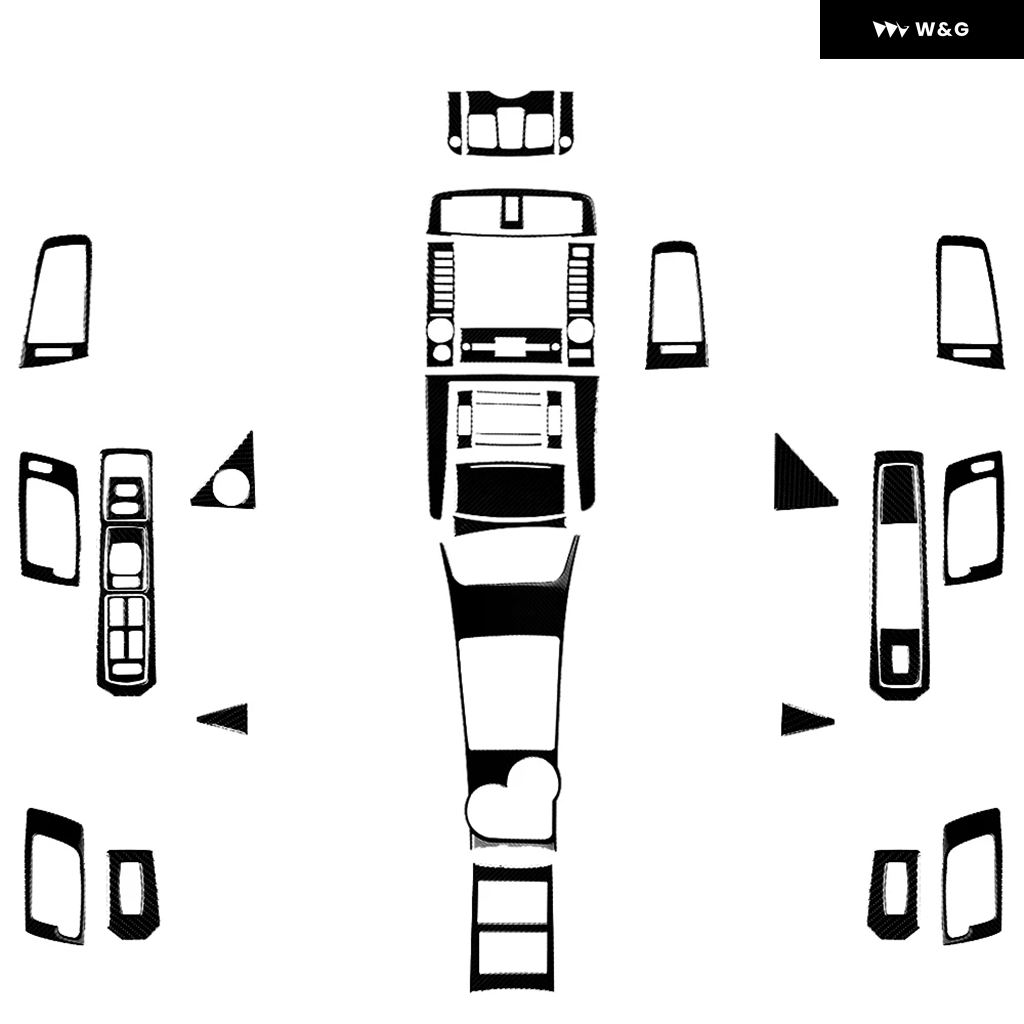 W&G