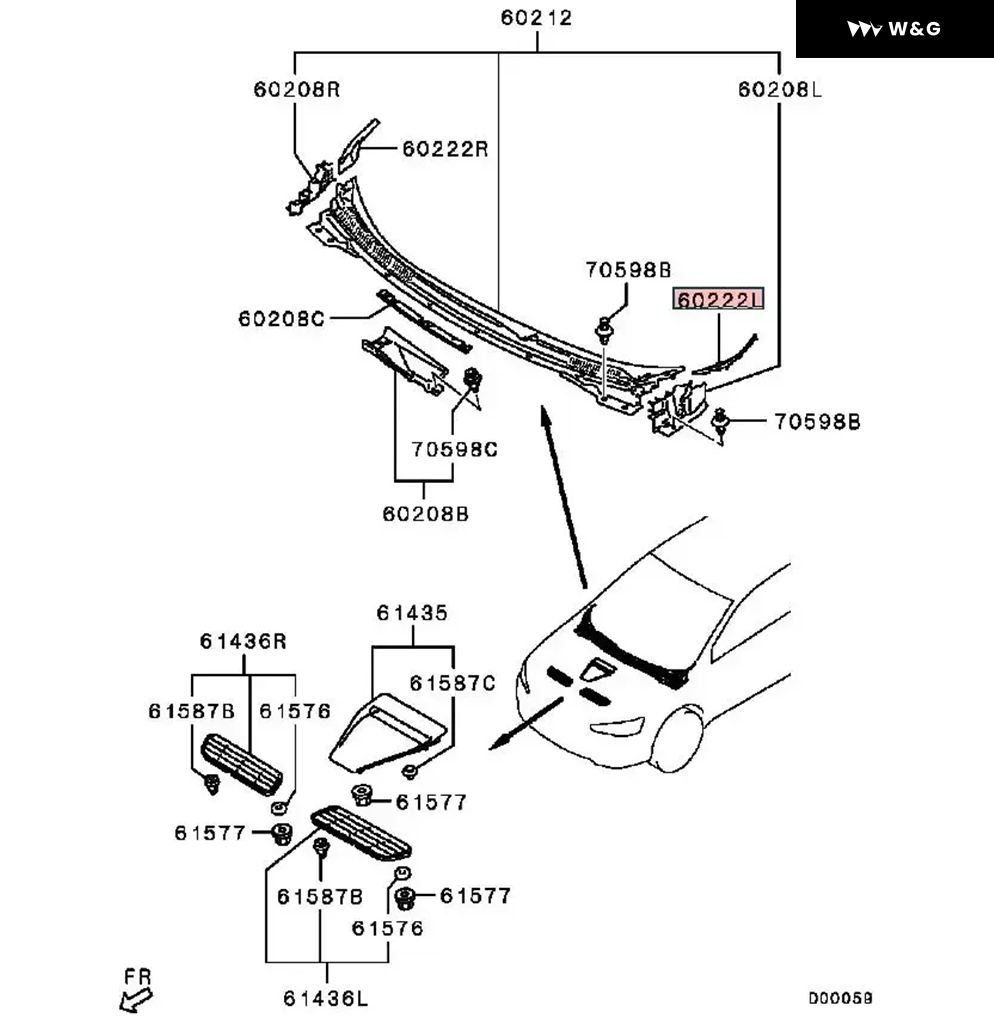 W&G

60212
60208R
60208L
60222R
70598B
60222L
60208C
70598B
70598C
60208B
61435
61436R
61587C
61587B
61576
61577
61577
61587B
61577
61576
61436L
FR
D00059