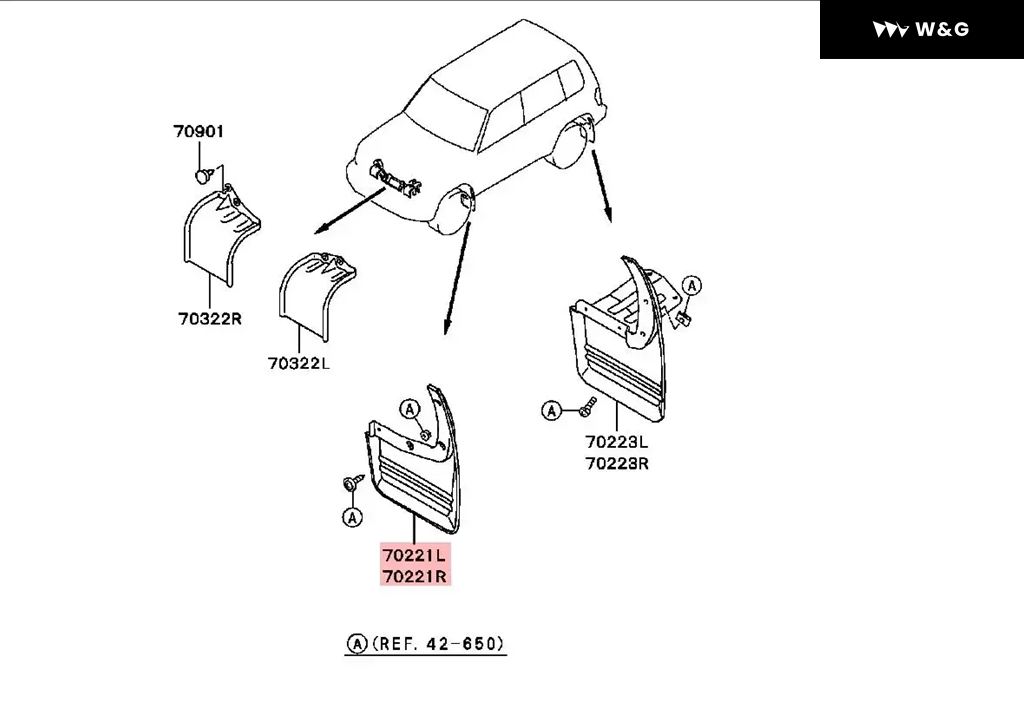 W&G

70901

70322R

70322L

A

A

70223L
70223R

A

A

70221L
70221R

A (REF. 42-650)