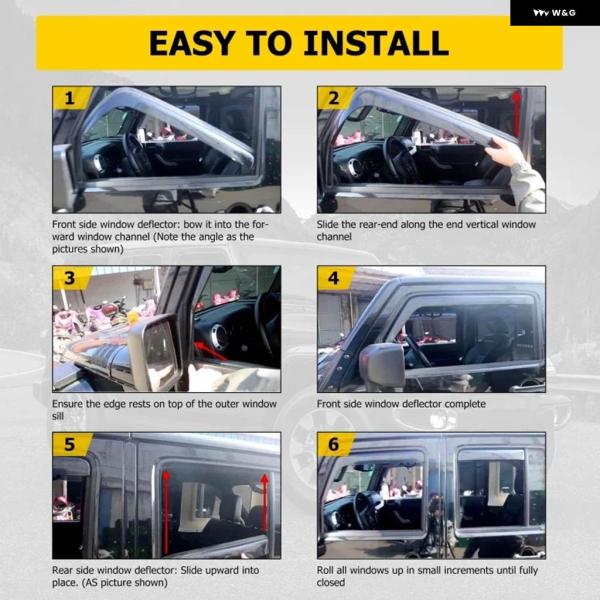 W&G

EASY TO INSTALL

1

Front side window deflector: bow it into the forward window channel (Note the angle as the pictures shown)

2

Slide the rear-end along the end vertical window channel

3

Ensure the edge rests on top of the outer window sill

4

Front side window deflector complete

5

Rear side window deflector: Slide upward into place. (AS picture shown)

6

Roll all windows up in small increments until fully closed