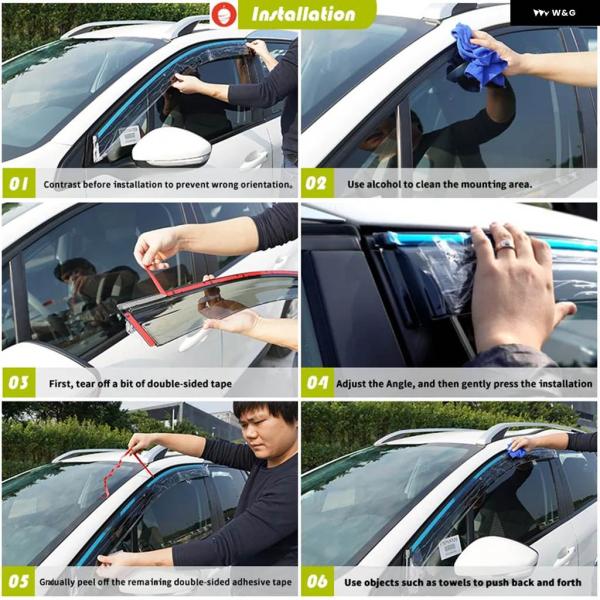 Installation

W&G

01 Contrast before installation to prevent wrong orientation.

02 Use alcohol to clean the mounting area.

03 First, tear off a bit of double-sided tape

04 Adjust the Angle, and then gently press the installation

05 Gradually peel off the remaining double-sided adhesive tape

06 Use objects such as towels to push back and forth