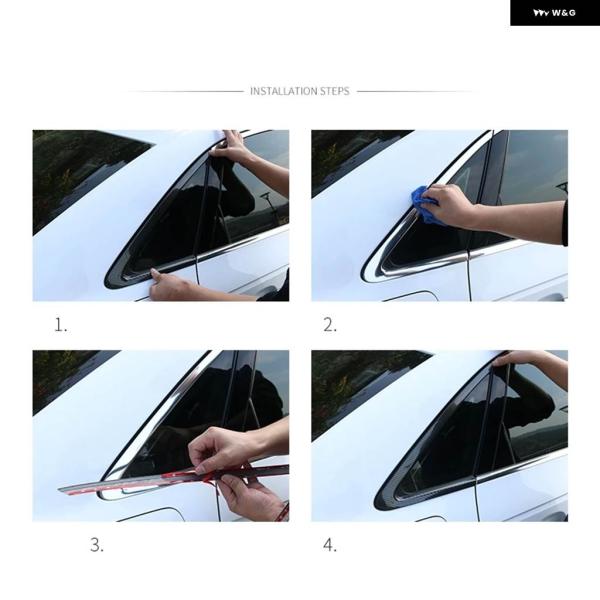 W&G

INSTALLATION STEPS

1.

2.

3.

4.