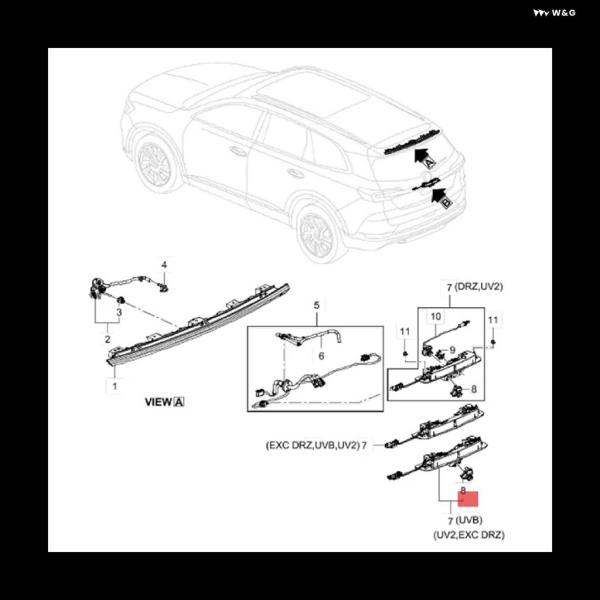 W&G

A
B

4
3
2
1
VIEW A

5
6

7 (DRZ,UV2)
10
11
11
9
8

(EXC DRZ,UVB,UV2) 7

8
7 (UVB)
(UV2,EXC DRZ)