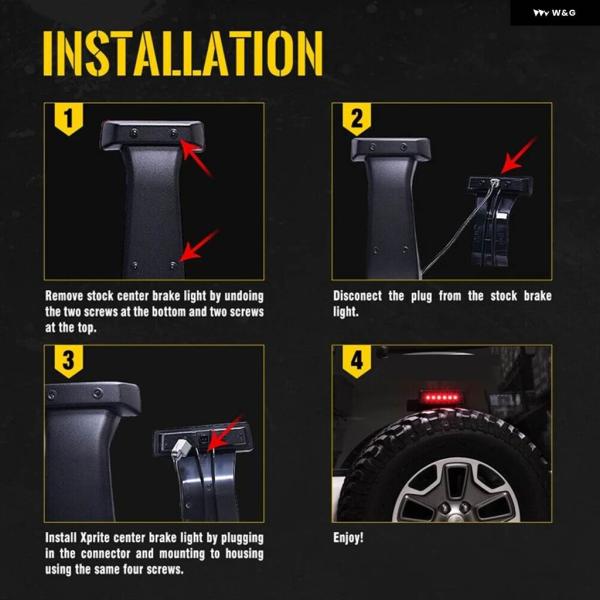 W&G

INSTALLATION

1

Remove stock center brake light by undoing the two screws at the bottom and two screws at the top.

2

Disconect the plug from the stock brake light.

3

Install Xprite center brake light by plugging in the connector and mounting to housing using the same four screws.

4

Enjoy!