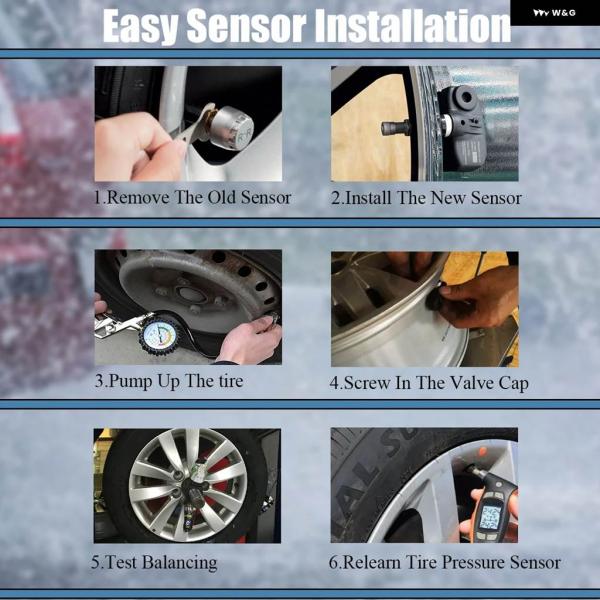 Easy Sensor Installation

W&G

1.Remove The Old Sensor

2.Install The New Sensor

3.Pump Up The tire

4.Screw In The Valve Cap

5.Test Balancing

6.Relearn Tire Pressure Sensor