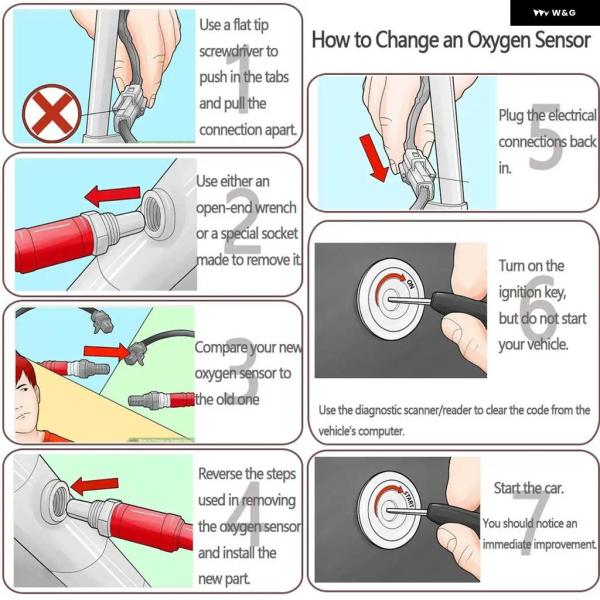 W&G

How to Change an Oxygen Sensor

1
Use a flat tip screwdriver to push in the tabs and pull the connection apart.

2
Use either an open-end wrench or a special socket made to remove it.

3
Compare your new oxygen sensor to the old one

4
Reverse the steps used in removing the oxygen sensor and install the new part.

5
Plug the electrical connections back in.

6
ON
Turn on the ignition key, but do not start your vehicle.

Use the diagnostic scanner/reader to clear the code from the vehicle's computer.

7
START
Start the car.

You should notice an immediate improvement.