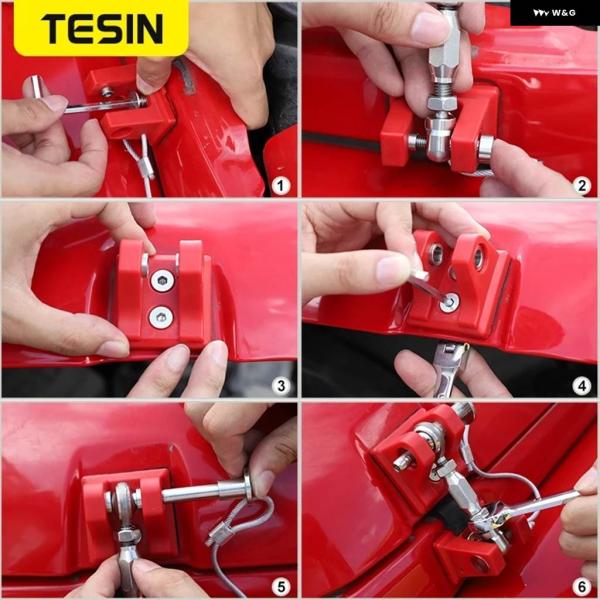 TESIN

W&G

1

2

3

4

5

6