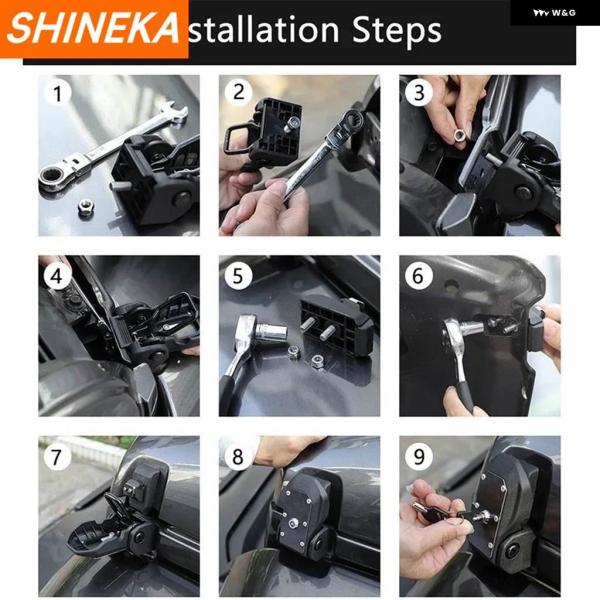 SHINEKA stallation Steps

W&G

1

2

3

4

5

6

7

8

9