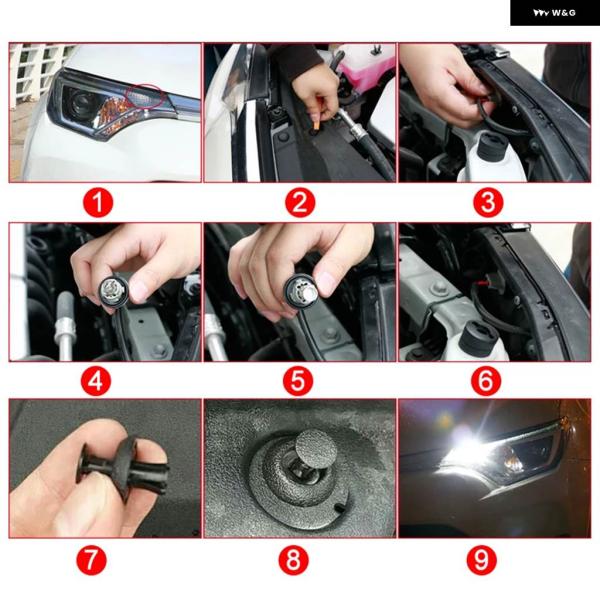 W&G

1

2

3

4

5

6

7

8

9