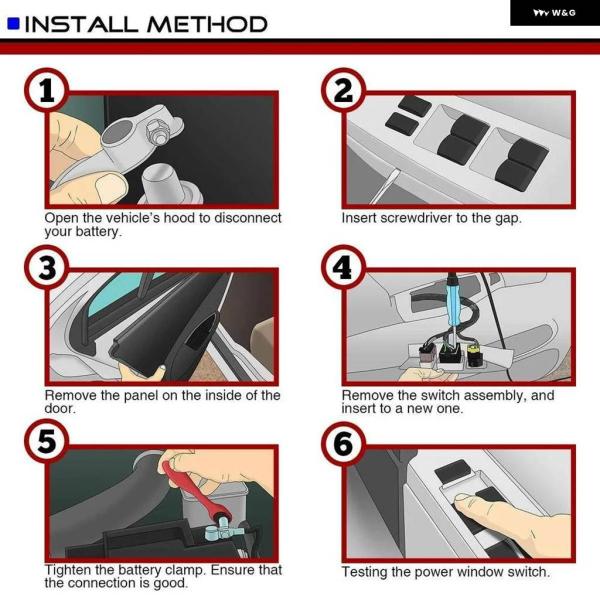 INSTALL METHOD

W&G

1

Open the vehicle's hood to disconnect your battery.

2

Insert screwdriver to the gap.

3

Remove the panel on the inside of the door.

4

Remove the switch assembly, and insert to a new one.

5

Tighten the battery clamp. Ensure that the connection is good.

6

Testing the power window switch.