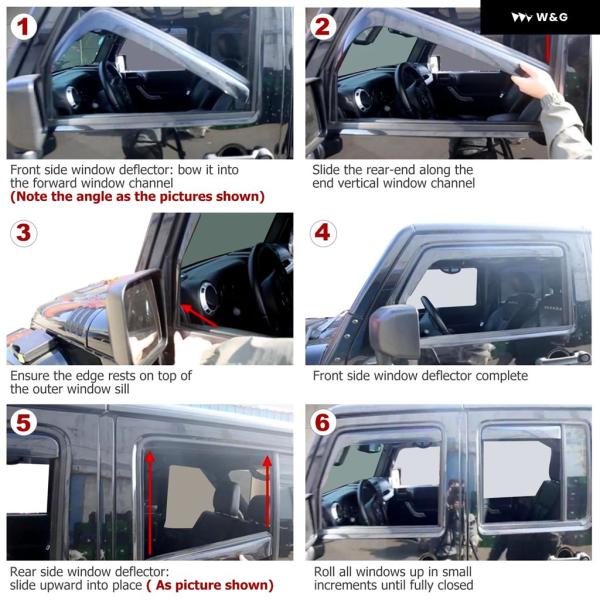 W&G

1

Front side window deflector: bow it into the forward window channel
(Note the angle as the pictures shown)

2

Slide the rear-end along the end vertical window channel

3

Ensure the edge rests on top of the outer window sill

4

Front side window deflector complete

5

Rear side window deflector: slide upward into place ( As picture shown)

6

Roll all windows up in small increments until fully closed