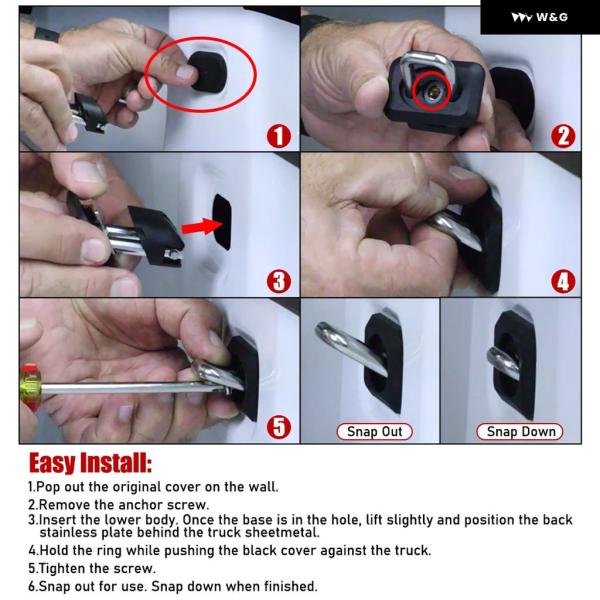 W&G

1

2

3

4

5

Snap Out

Snap Down

Easy Install:

1.Pop out the original cover on the wall.
2.Remove the anchor screw.
3.Insert the lower body. Once the base is in the hole, lift slightly and position the back stainless plate behind the truck sheetmetal.
4.Hold the ring while pushing the black cover against the truck.
5.Tighten the screw.
6.Snap out for use. Snap down when finished.