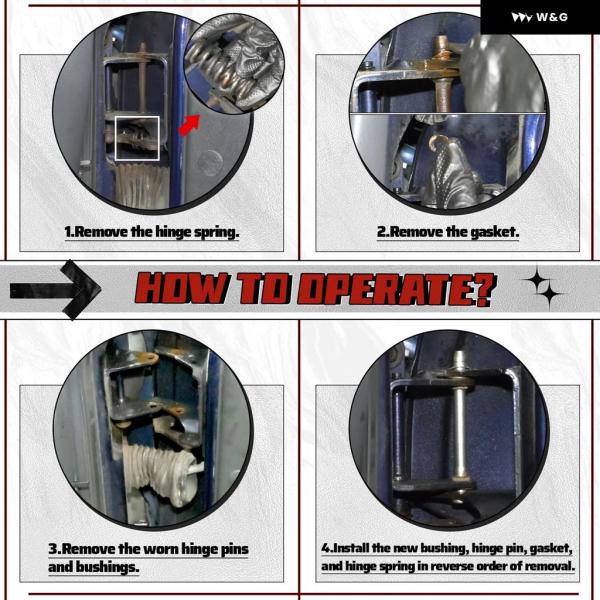 W&G

1.Remove the hinge spring.

2.Remove the gasket.

HOW TO OPERATE?

3.Remove the worn hinge pins and bushings.

4.Install the new bushing, hinge pin, gasket, and hinge spring in reverse order of removal.