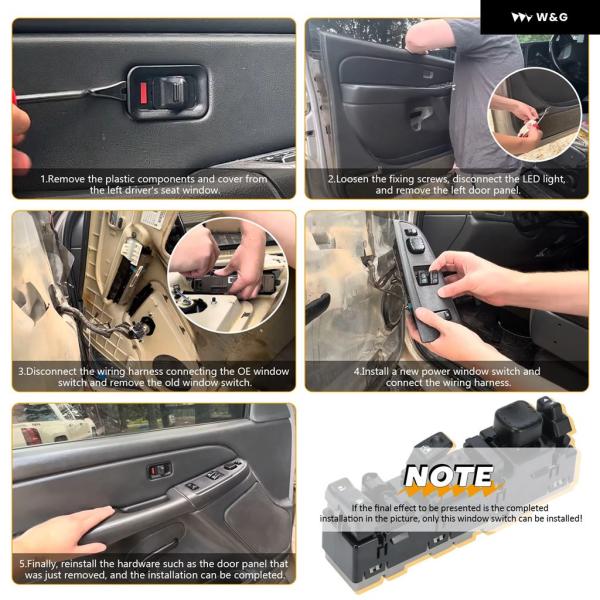 W&G

1.Remove the plastic components and cover from the left driver's seat window.

2.Loosen the fixing screws, disconnect the LED light, and remove the left door panel.

3.Disconnect the wiring harness connecting the OE window switch and remove the old window switch.

4.Install a new power window switch and connect the wiring harness.

5.Finally, reinstall the hardware such as the door panel that was just removed, and the installation can be completed.

NOTE

If the final effect to be presented is the completed installation in the picture, only this window switch can be installed!