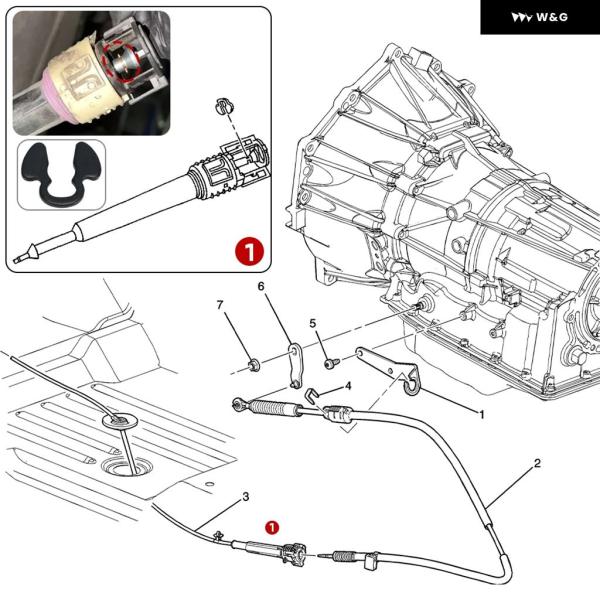 W&G

1

7
6
5
4
1
2
3
1