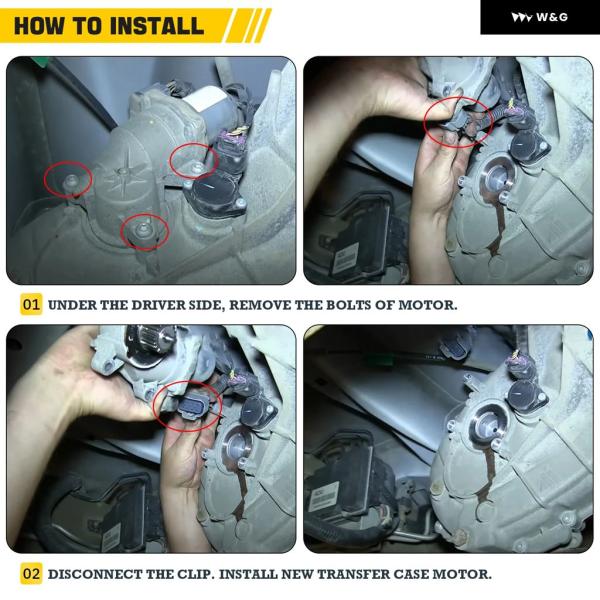 HOW TO INSTALL

W&G

01 UNDER THE DRIVER SIDE, REMOVE THE BOLTS OF MOTOR.

02 DISCONNECT THE CLIP. INSTALL NEW TRANSFER CASE MOTOR.