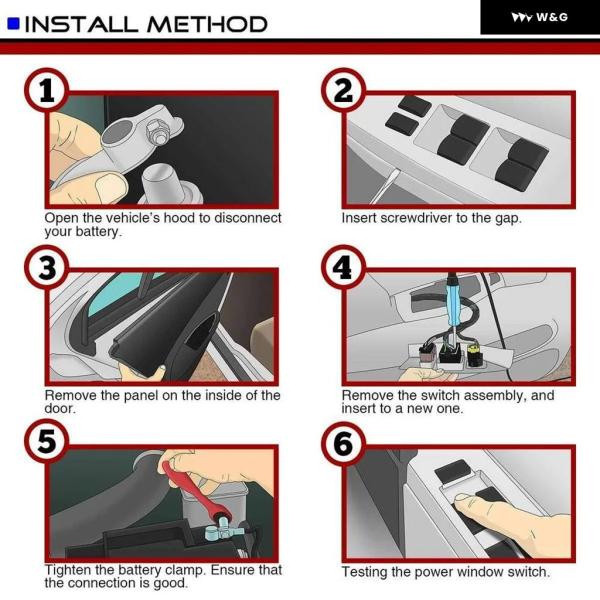 INSTALL METHOD

W&G

1

Open the vehicle's hood to disconnect your battery.

2

Insert screwdriver to the gap.

3

Remove the panel on the inside of the door.

4

Remove the switch assembly, and insert to a new one.

5

Tighten the battery clamp. Ensure that the connection is good.

6

Testing the power window switch.