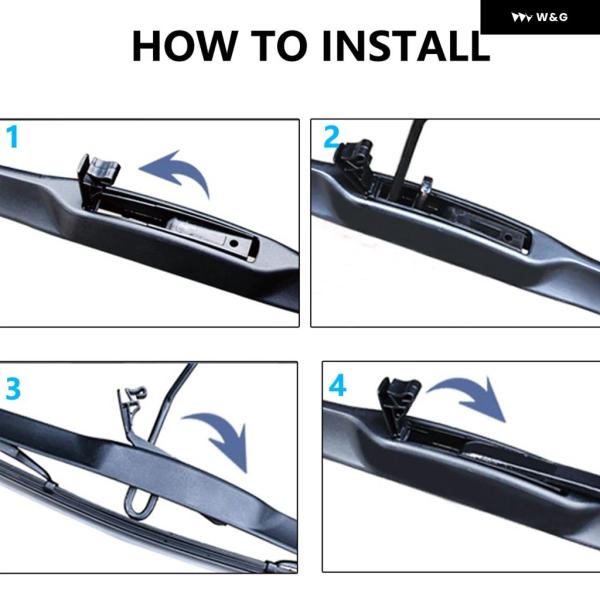 W&G

HOW TO INSTALL

1

2

3

4