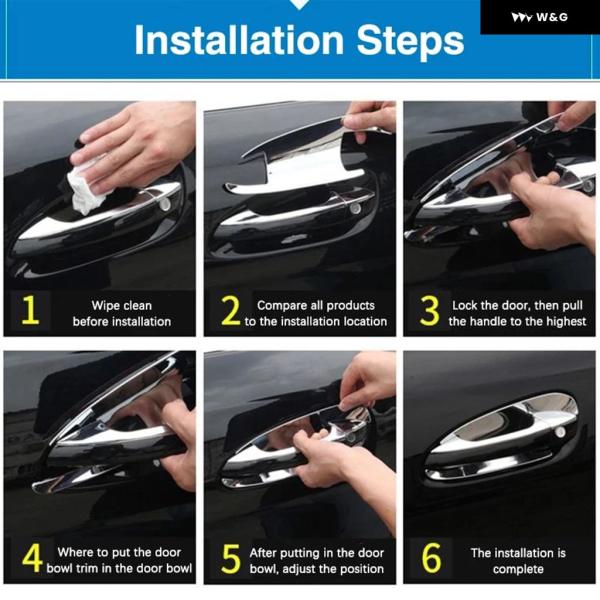 W&G

Installation Steps

1 Wipe clean before installation

2 Compare all products to the installation location

3 Lock the door, then pull the handle to the highest

4 Where to put the door bowl trim in the door bowl

5 After putting in the door bowl, adjust the position

6 The installation is complete