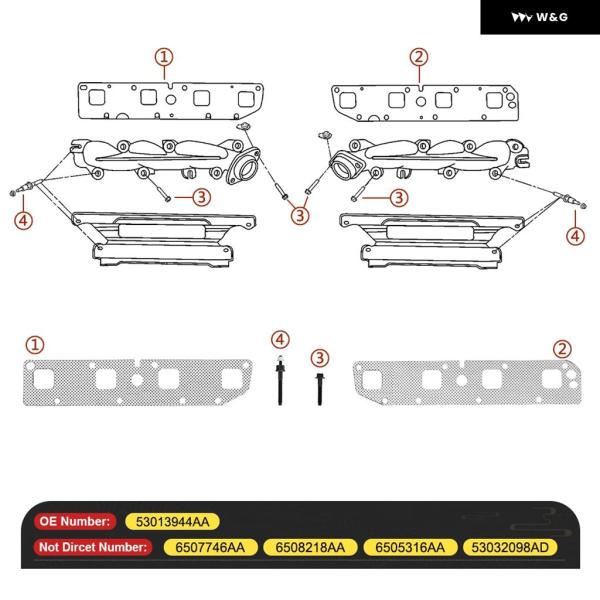 W&G

①
②
③
③
③
④
④

①
④
③
②

OE Number: 53013944AA
Not Dircet Number: 6507746AA 6508218AA 6505316AA 53032098AD