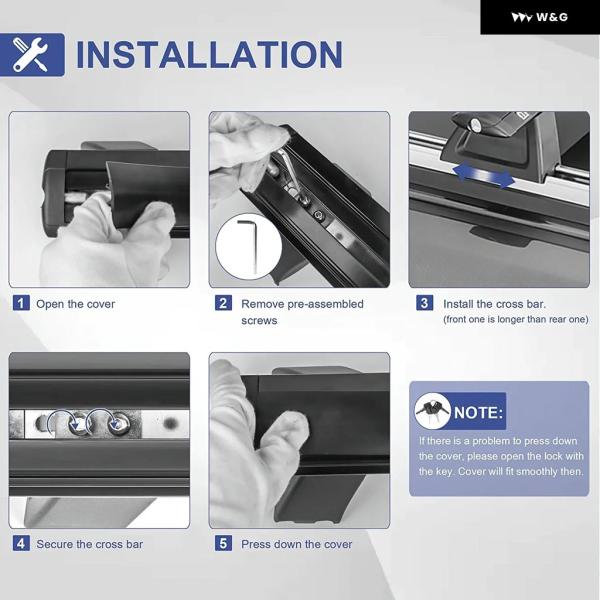 W&G

INSTALLATION

1 Open the cover

2 Remove pre-assembled screws

3 Install the cross bar.
(front one is longer than rear one)

4 Secure the cross bar

5 Press down the cover

NOTE:
If there is a problem to press down the cover, please open the lock with the key. Cover will fit smoothly then.