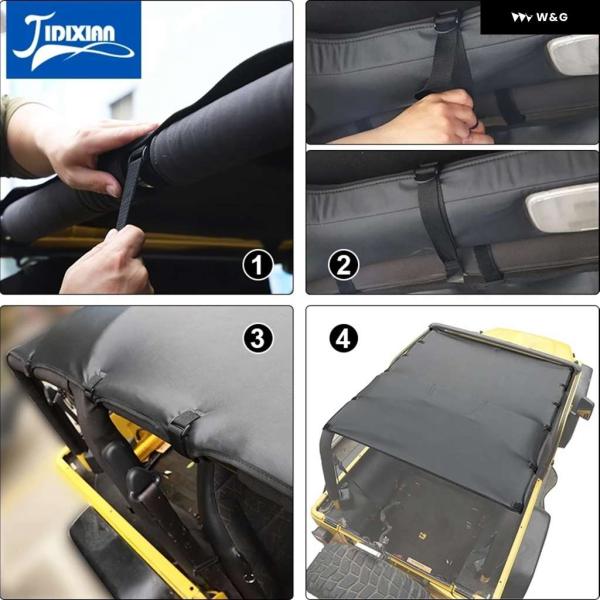 JIDIXIAN

W&G

1

2

3

4