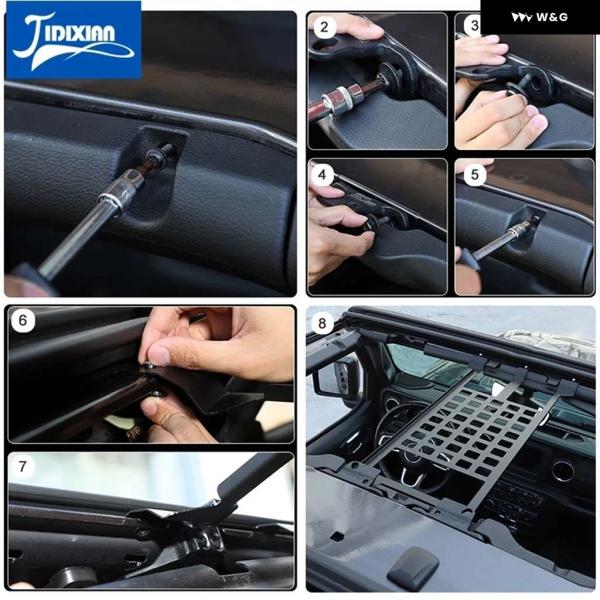 JIDIXIAN

W&G

2

3

4

5

6

7

8