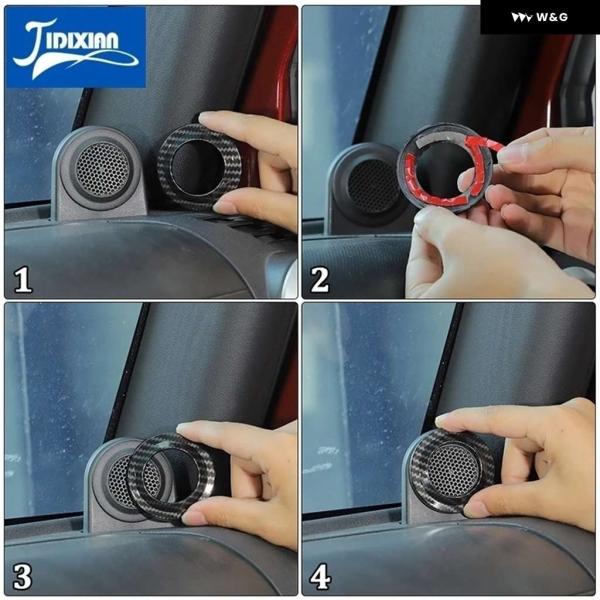 JIDIXIAN

W&G

1

2

3

4