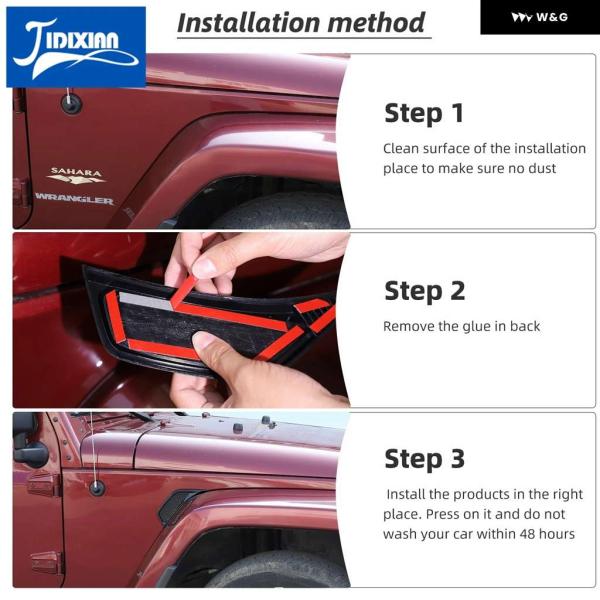 JIDIXIAN

Installation method

W&G

SAHARA

WRANGLER

Step 1

Clean surface of the installation place to make sure no dust

Step 2

Remove the glue in back

Step 3

Install the products in the right place. Press on it and do not wash your car within 48 hours