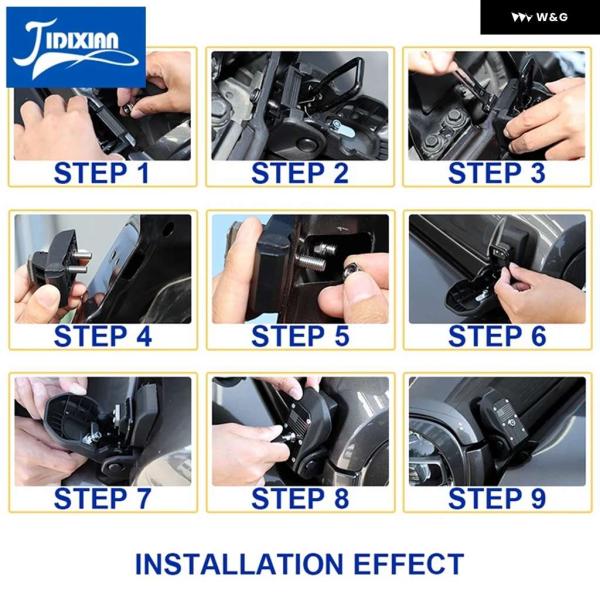 JIDIXIAN

W&G

STEP 1

STEP 2

STEP 3

STEP 4

STEP 5

STEP 6

STEP 7

STEP 8

STEP 9

INSTALLATION EFFECT