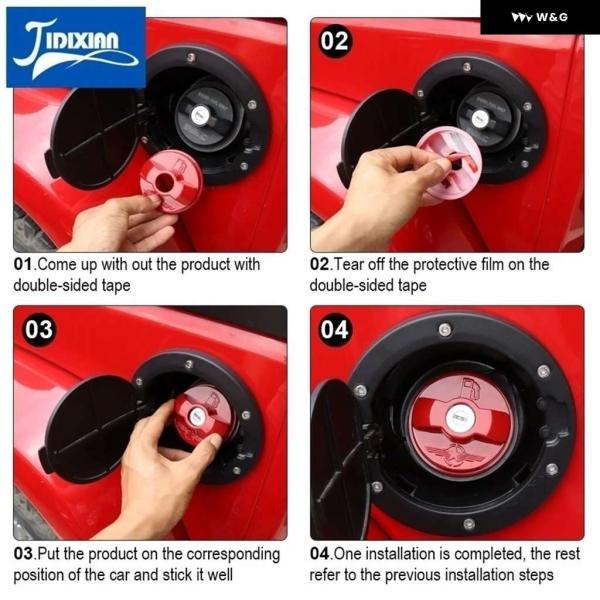 JIDIXIAN

W&G

02

01.Come up with out the product with double-sided tape

02.Tear off the protective film on the double-sided tape

03

04

03.Put the product on the corresponding position of the car and stick it well

04.One installation is completed, the rest refer to the previous installation steps