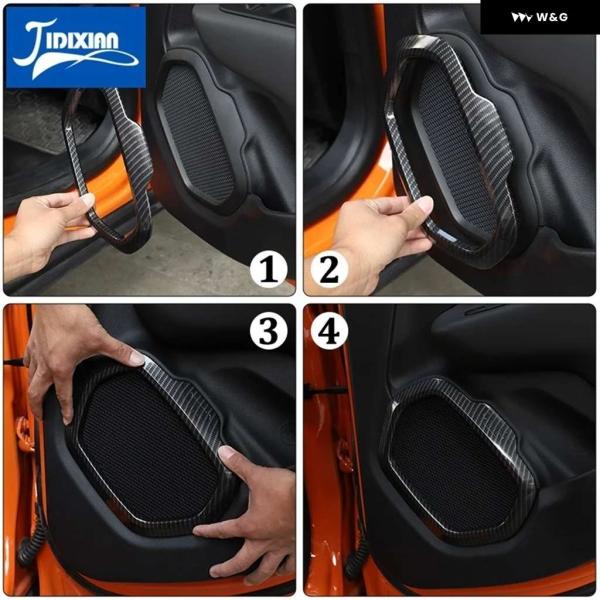 JIDIXIAN

W&G

1

2

3

4