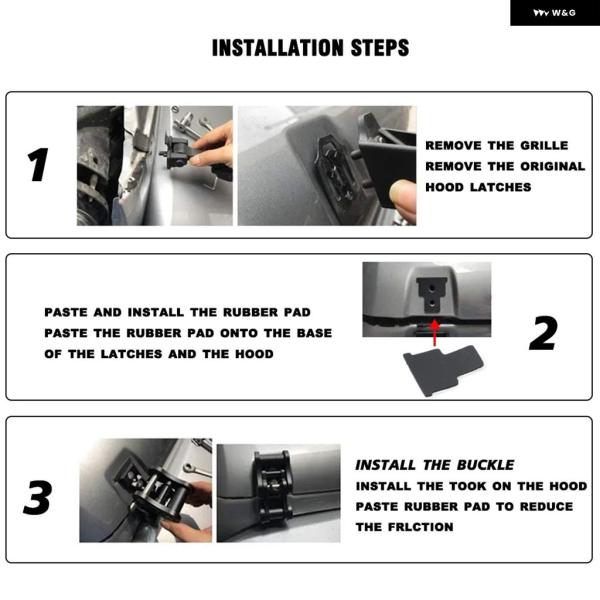 W&G

INSTALLATION STEPS

1

REMOVE THE GRILLE
REMOVE THE ORIGINAL HOOD LATCHES

PASTE AND INSTALL THE RUBBER PAD
PASTE THE RUBBER PAD ONTO THE BASE OF THE LATCHES AND THE HOOD

2

3

INSTALL THE BUCKLE
INSTALL THE TOOK ON THE HOOD
PASTE RUBBER PAD TO REDUCE THE FRLCTION