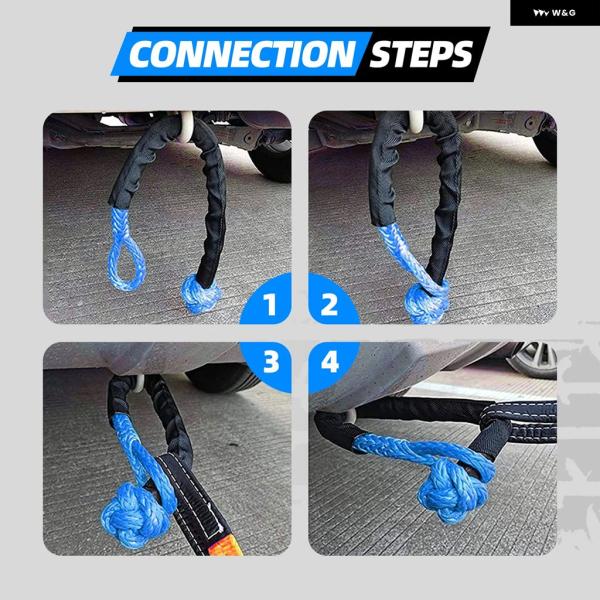 W&G

CONNECTION STEPS

1

2

3

4