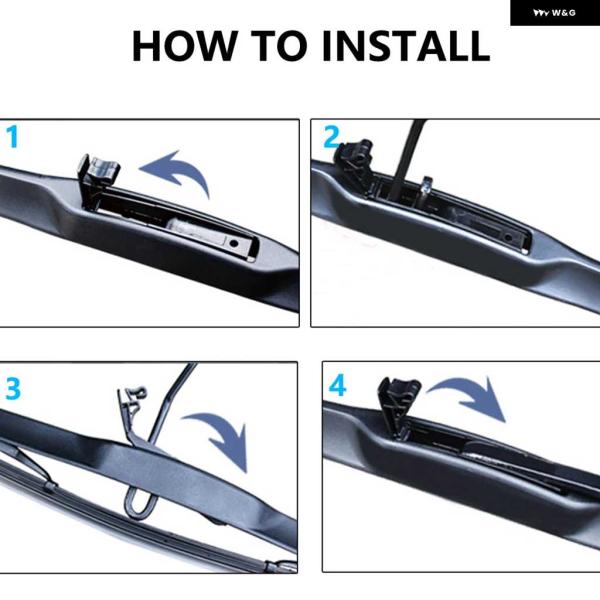 W&G

HOW TO INSTALL

1

2

3

4