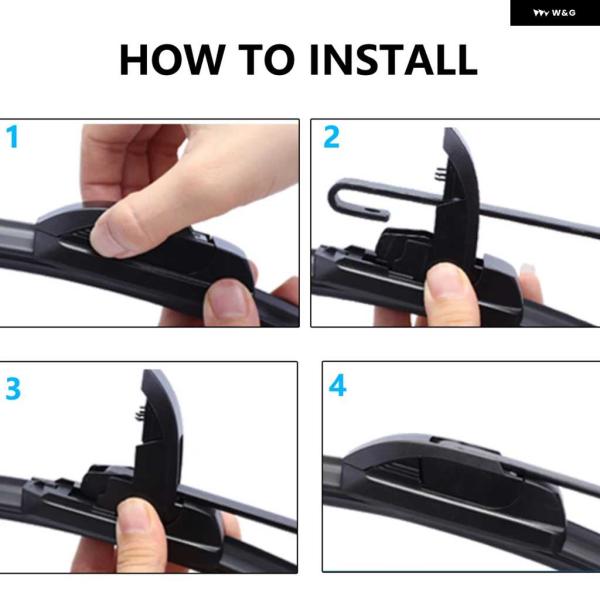 W&G

HOW TO INSTALL

1

2

3

4