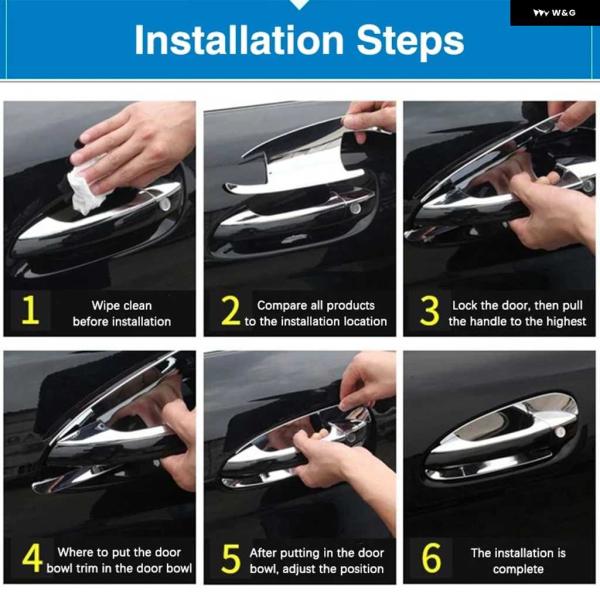 W&G

Installation Steps

1 Wipe clean before installation

2 Compare all products to the installation location

3 Lock the door, then pull the handle to the highest

4 Where to put the door bowl trim in the door bowl

5 After putting in the door bowl, adjust the position

6 The installation is complete